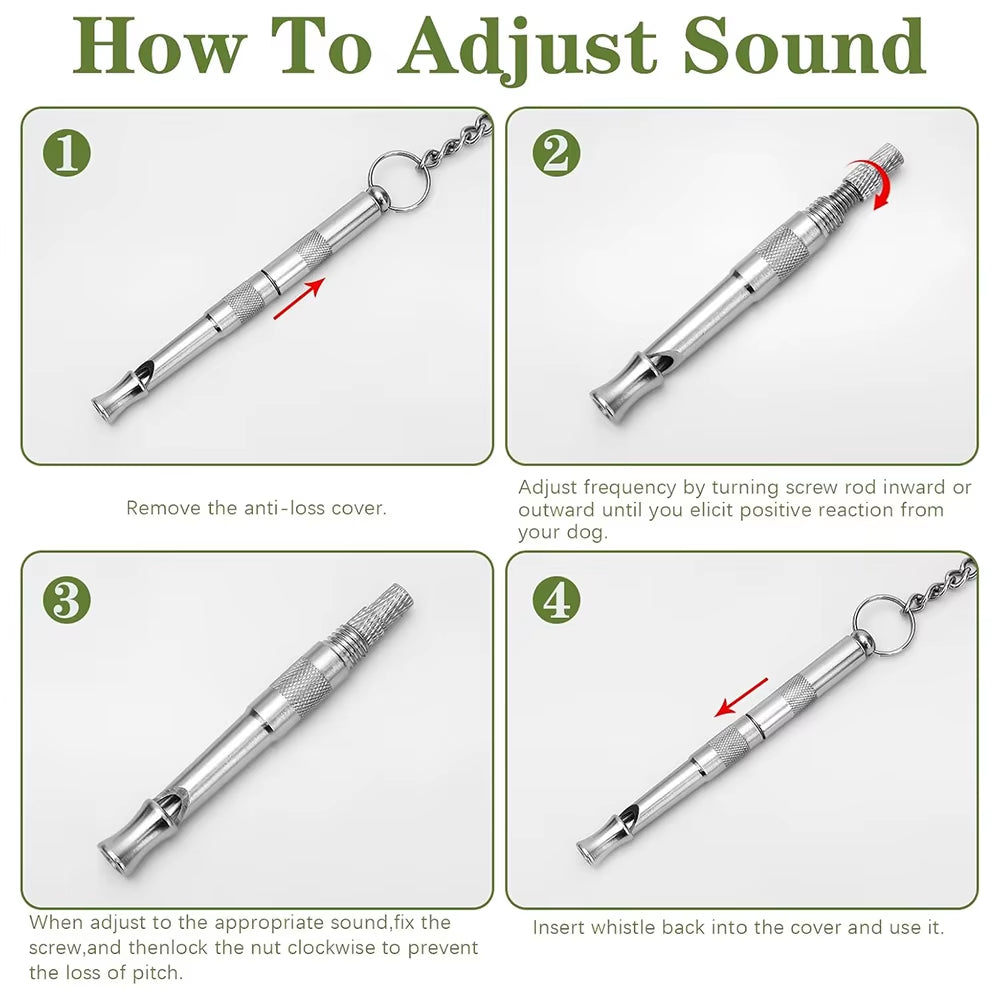 How To Adjust Sound

1

Remove the anti-loss cover.

2

Adjust frequency by turning screw rod inward or outward until you elicit positive reaction from your dog.

3

When adjust to the appropriate sound,fix the screw,and thenlock the nut clockwise to prevent the loss of pitch.

4

Insert whistle back into the cover and use it.